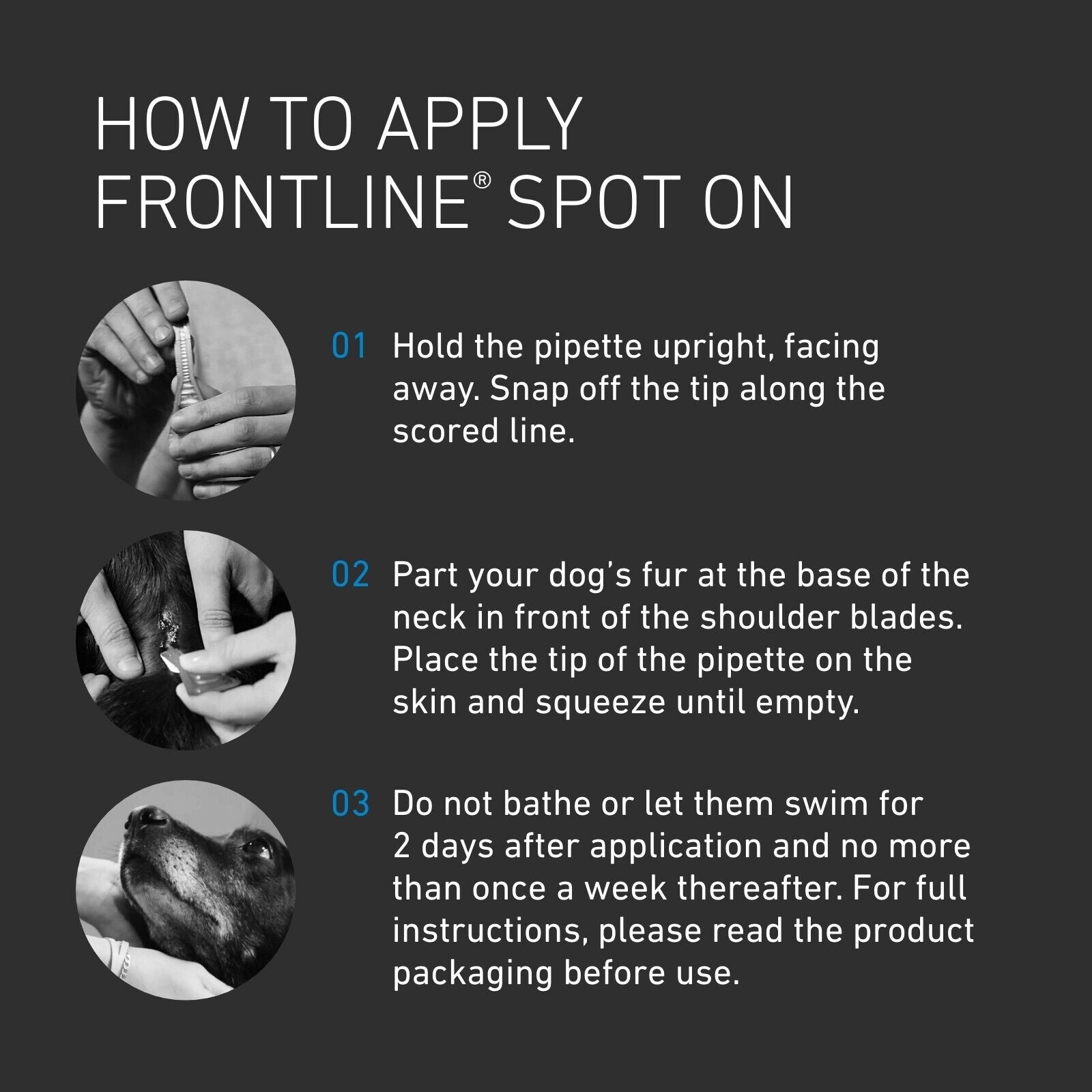 HOW TO APPLY FRONTLINE® SPOT ON

01 Hold the pipette upright, facing away. Snap off the tip along the scored line.

02 Part your dog's fur at the base of the neck in front of the shoulder blades. Place the tip of the pipette on the skin and squeeze until empty.

03 Do not bathe or let them swim for 2 days after application and no more than once a week thereafter. For full instructions, please read the product packaging before use.